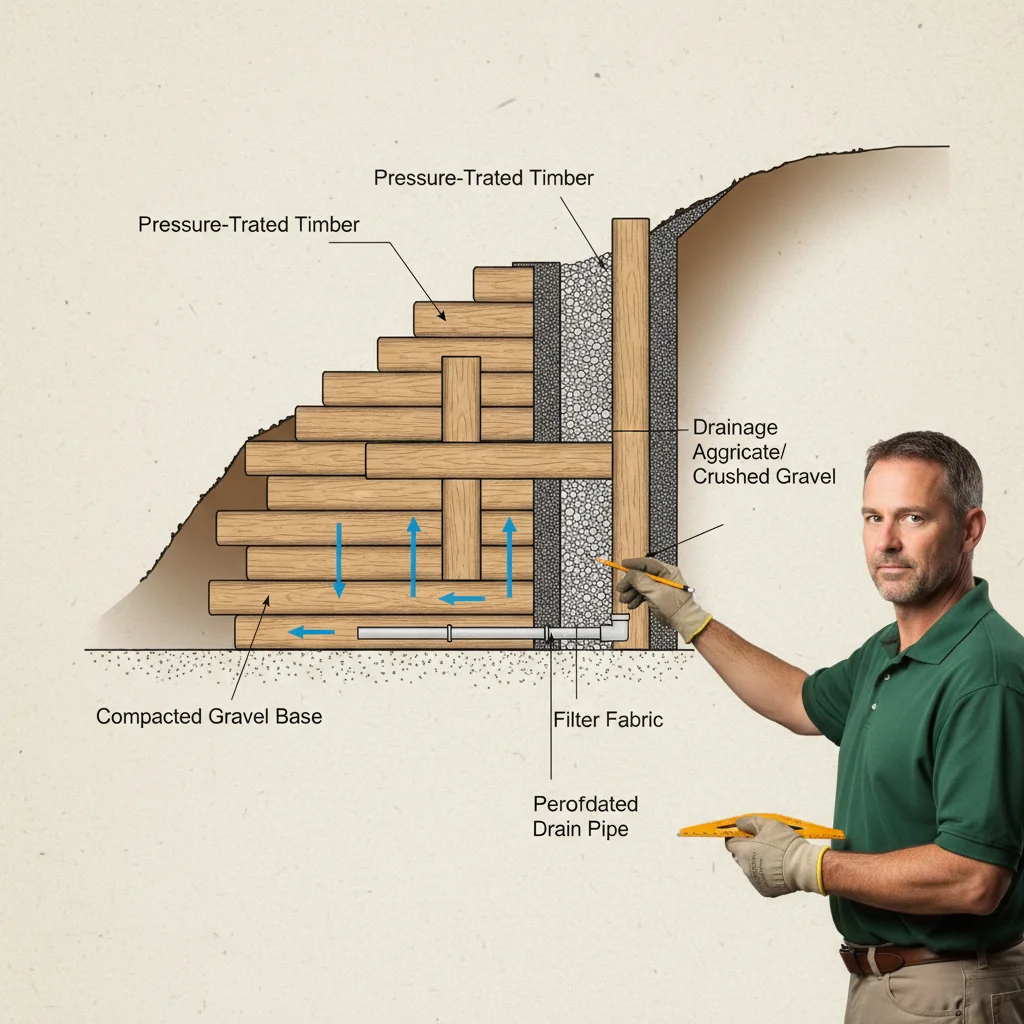 Pressure-Trated Timber

Pressure-Trated Timber

Drainage
Aggricate/
Crushed Gravel

Compacted Gravel Base

Filter Fabric

Perofdated
Drain Pipe